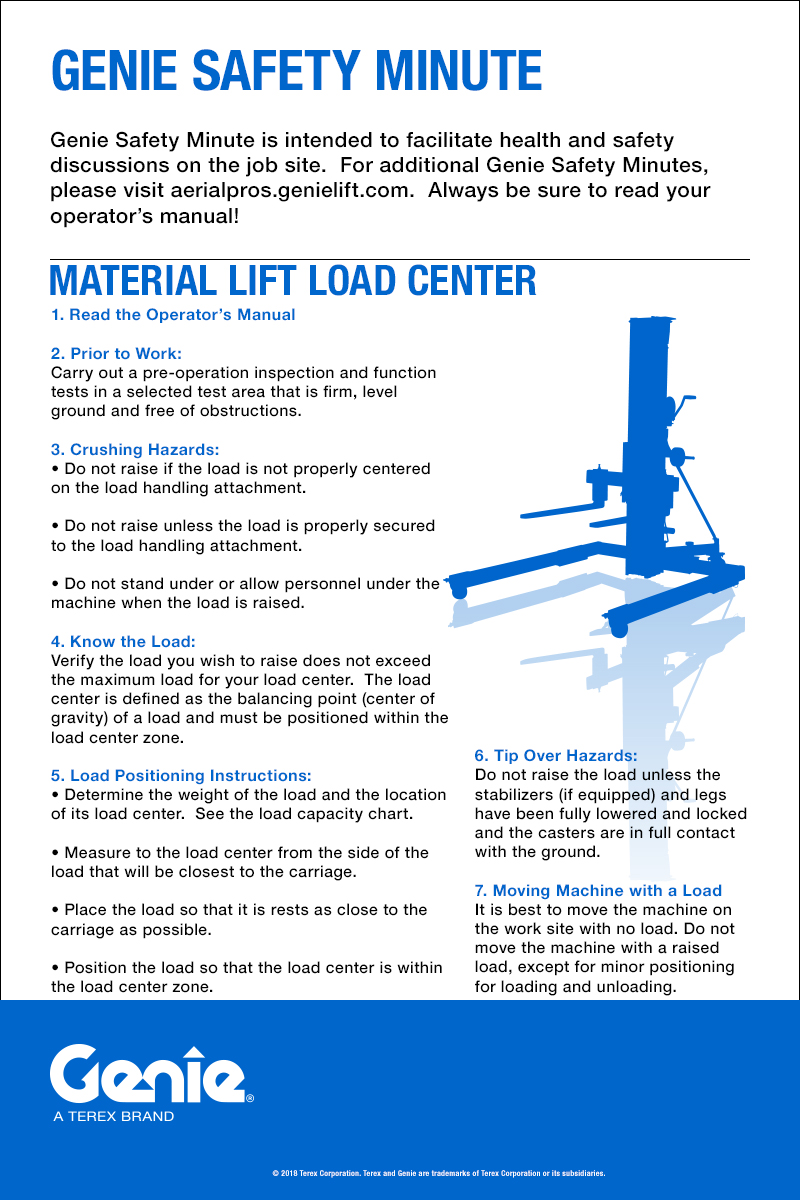 GENIE SAFETY MINUTE

Genie Safety Minute is intended to facilitate health and safety discussions on the job site. For additional Genie Safety Minutes, please visit aerialpros.genielift.com. Always be sure to read your operator's manual!

MATERIAL LIFT LOAD CENTER

1. Read the Operator's Manual

2. Prior to Work:
Carry out a pre-operation inspection and function tests in a selected test area that is firm, level ground and free of obstructions.

3. Crushing Hazards:
• Do not raise if the load is not properly centered on the load handling attachment.

• Do not raise unless the load is properly secured to the load handling attachment.

• Do not stand under or allow personnel under the machine when the load is raised.

4. Know the Load:
Verify the load you wish to raise does not exceed the maximum load for your load center. The load center is defined as the balancing point (center of gravity) of a load and must be positioned within the load center zone.

5. Load Positioning Instructions:
• Determine the weight of the load and the location of its load center. See the load capacity chart.

• Measure to the load center from the side of the load that will be closest to the carriage.

• Place the load so that it is rests as close to the carriage as possible.

• Position the load so that the load center is within the load center zone.

6. Tip Over Hazards:
Do not raise the load unless the stabilizers (if equipped) and legs have been fully lowered and locked and the casters are in full contact with the ground.

7. Moving Machine with a Load
It is best to move the machine on the work site with no load. Do not move the machine with a raised load, except for minor positioning for loading and unloading.

Genie®
A TEREX BRAND

© 2018 Terex Corporation. Terex and Genie are trademarks of Terex Corporation or its subsidiaries.